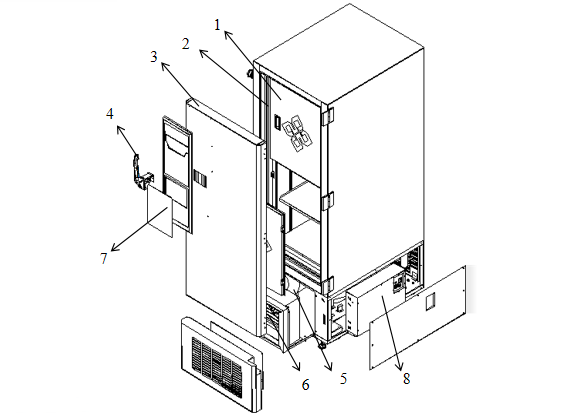 1
2
3
4
7
6
5
8